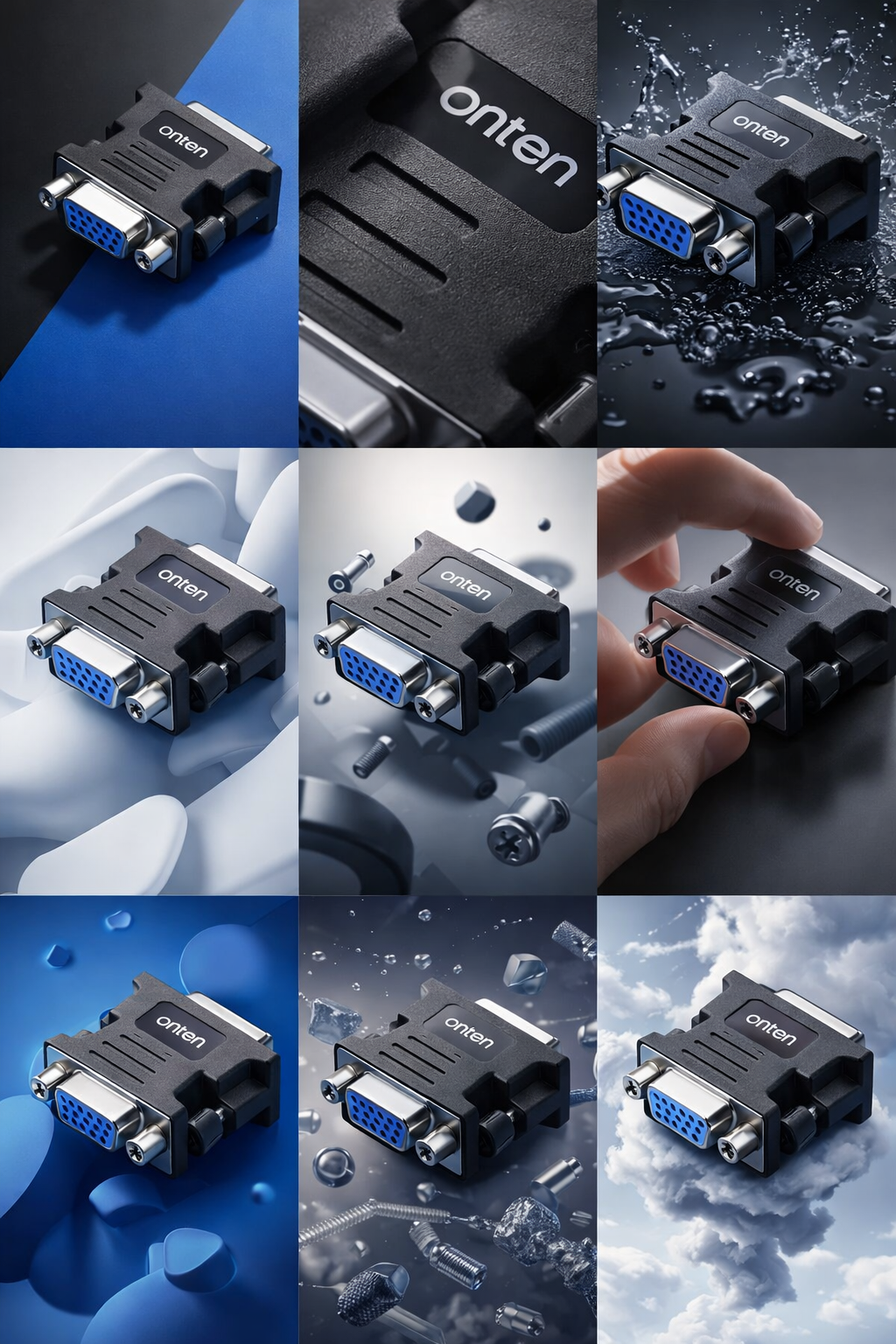 onten

onten

onten

onten

onten

onten

onten

onten

onten