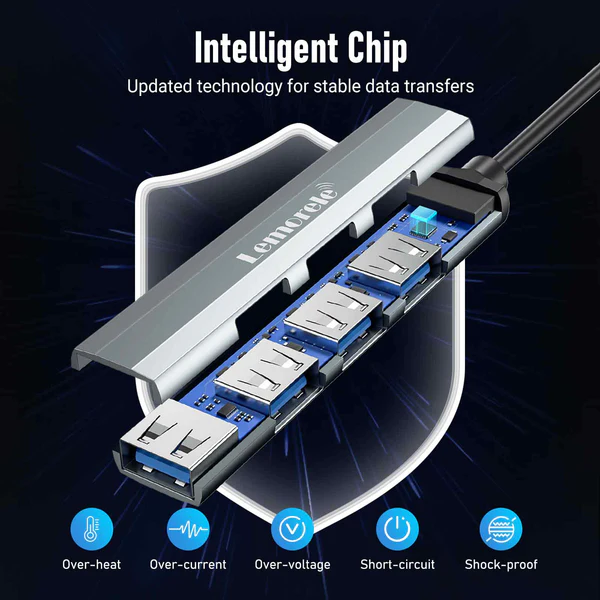 Intelligent Chip
Updated technology for stable data transfers

Lemorele

Over-heat
Over-current
Over-voltage
Short-circuit
Shock-proof